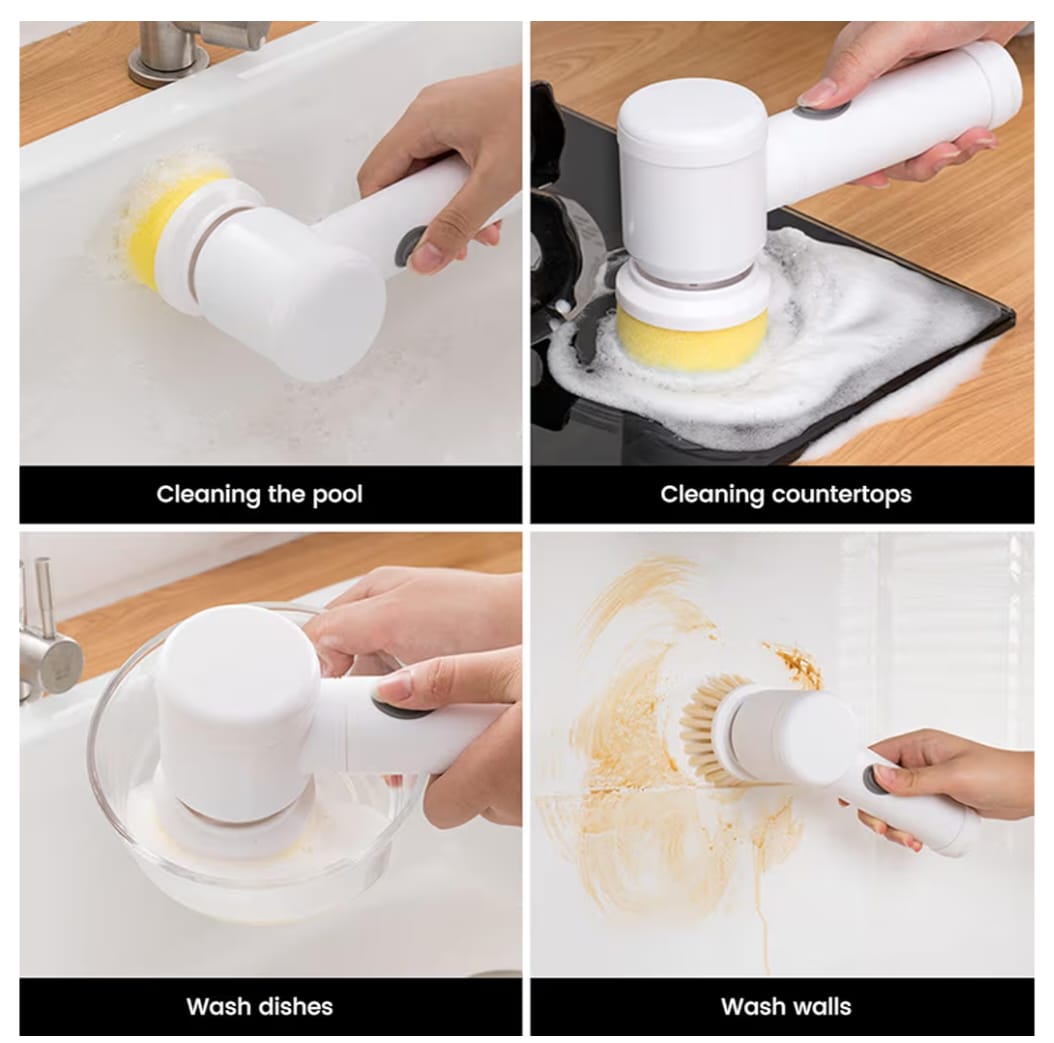 Cleaning the pool

Cleaning countertops

Wash dishes

Wash walls