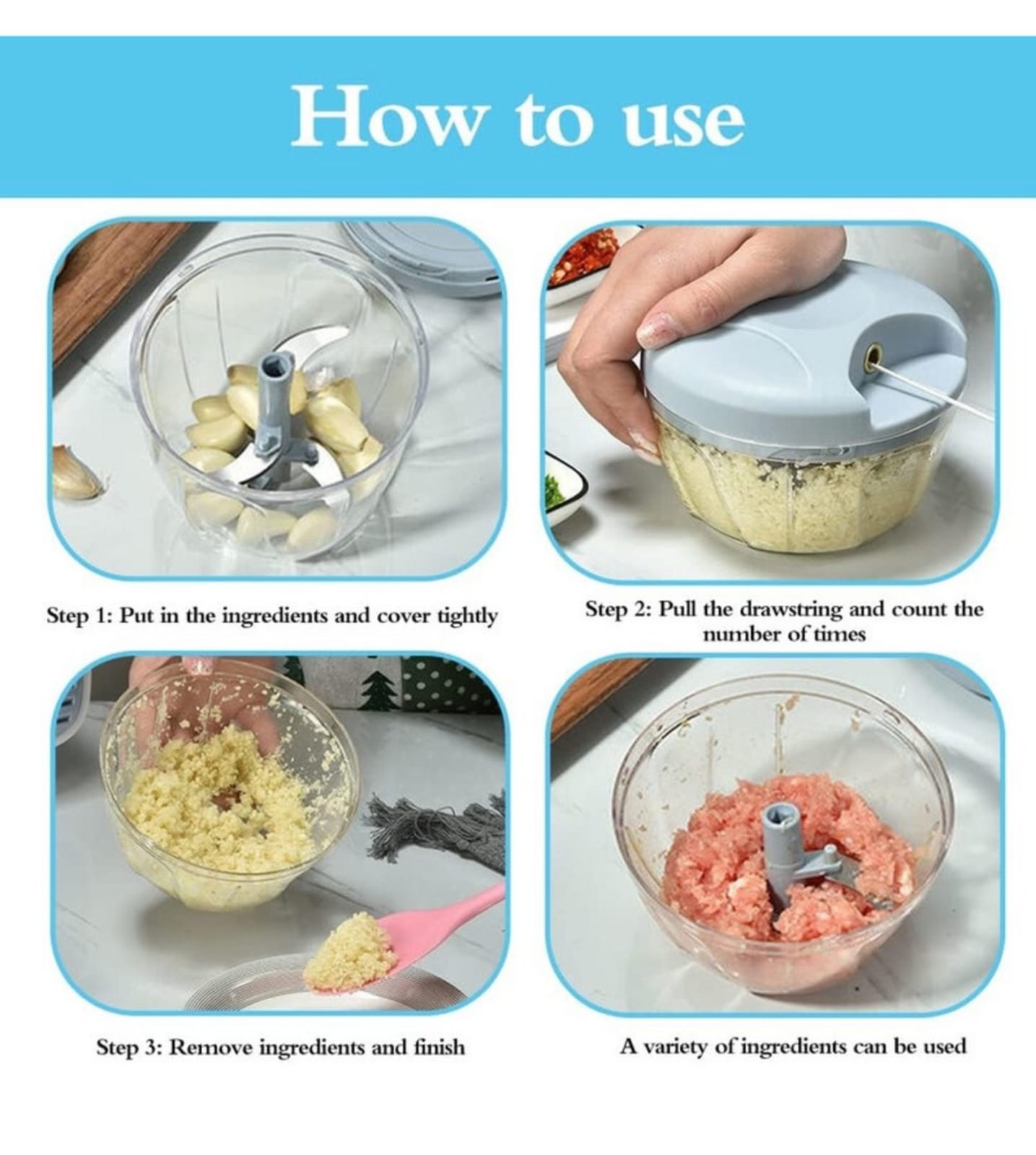 How to use

Step 1: Put in the ingredients and cover tightly

Step 2: Pull the drawstring and count the number of times

Step 3: Remove ingredients and finish

A variety of ingredients can be used